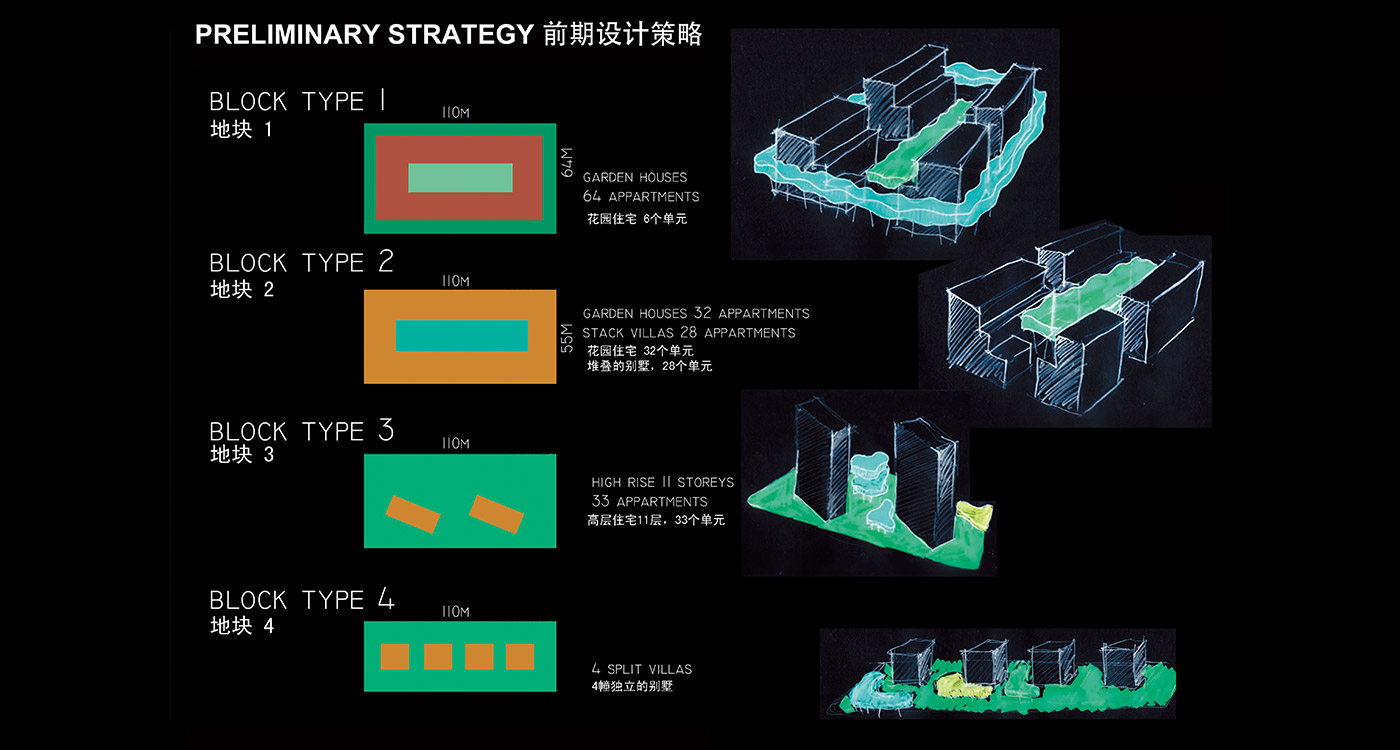 PRELIMINARY STRATEGY 前期设计策略

BLOCK TYPE 1
地块 1

110M

64M

GARDEN HOUSES
64 APPARTMENTS
花园住宅 6个单元

BLOCK TYPE 2
地块 2

110M

55M

GARDEN HOUSES 32 APPARTMENTS
STACK VILLAS 28 APPARTMENTS
花园住宅 32个单元
堆叠的别墅，28个单元

BLOCK TYPE 3
地块 3

110M

HIGH RISE 11 STOREYS
33 APPARTMENTS
高层住宅11层，33个单元

BLOCK TYPE 4
地块 4

110M

4 SPLIT VILLAS
4幢独立的别墅